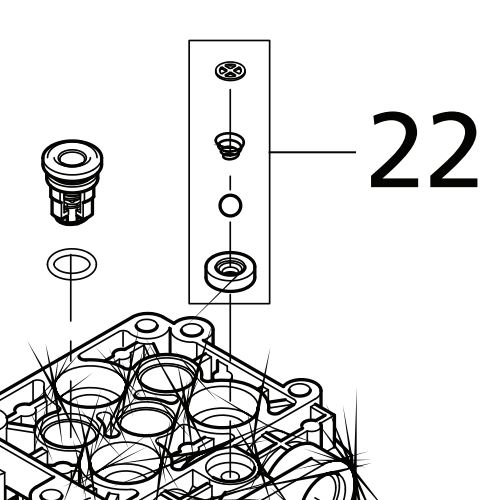 22